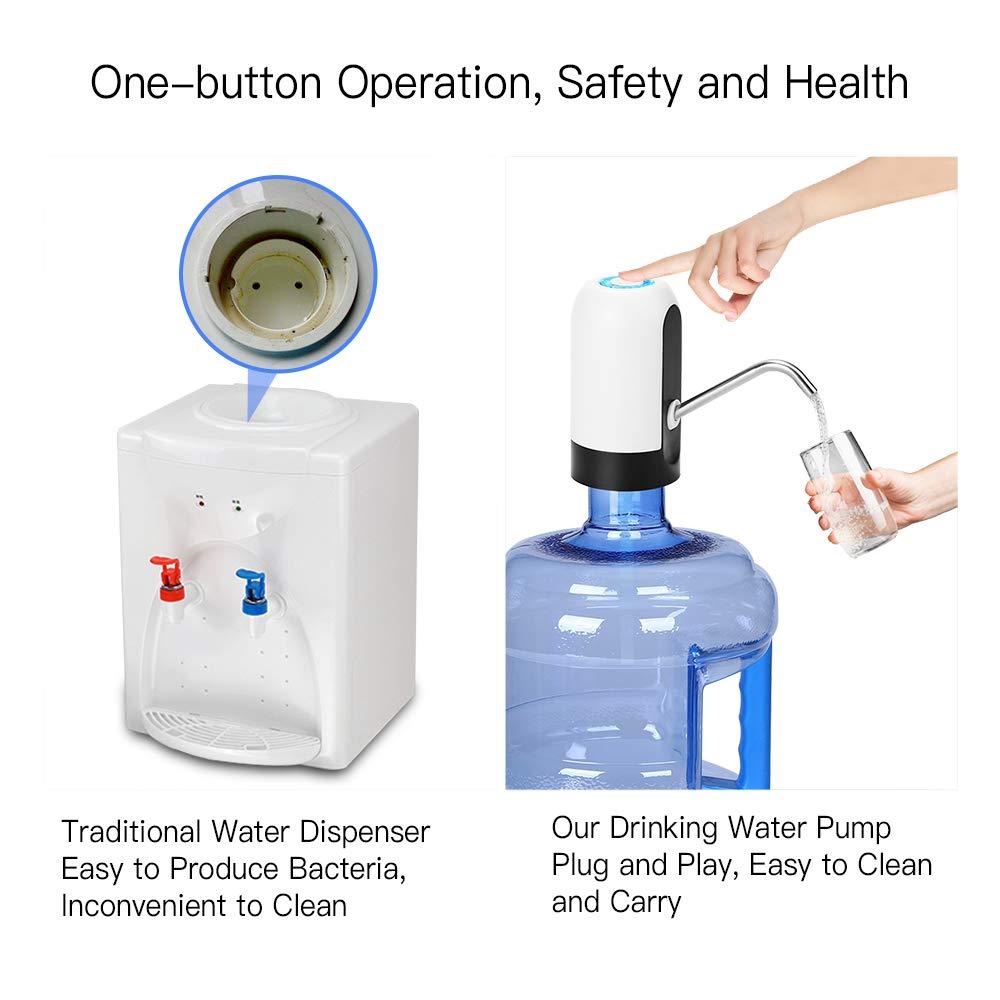 One–button Operation, Safety and Health

Traditional Water Dispenser
Easy to Produce Bacteria,
Inconvenient to Clean

Our Drinking Water Pump
Plug and Play, Easy to Clean
and Carry